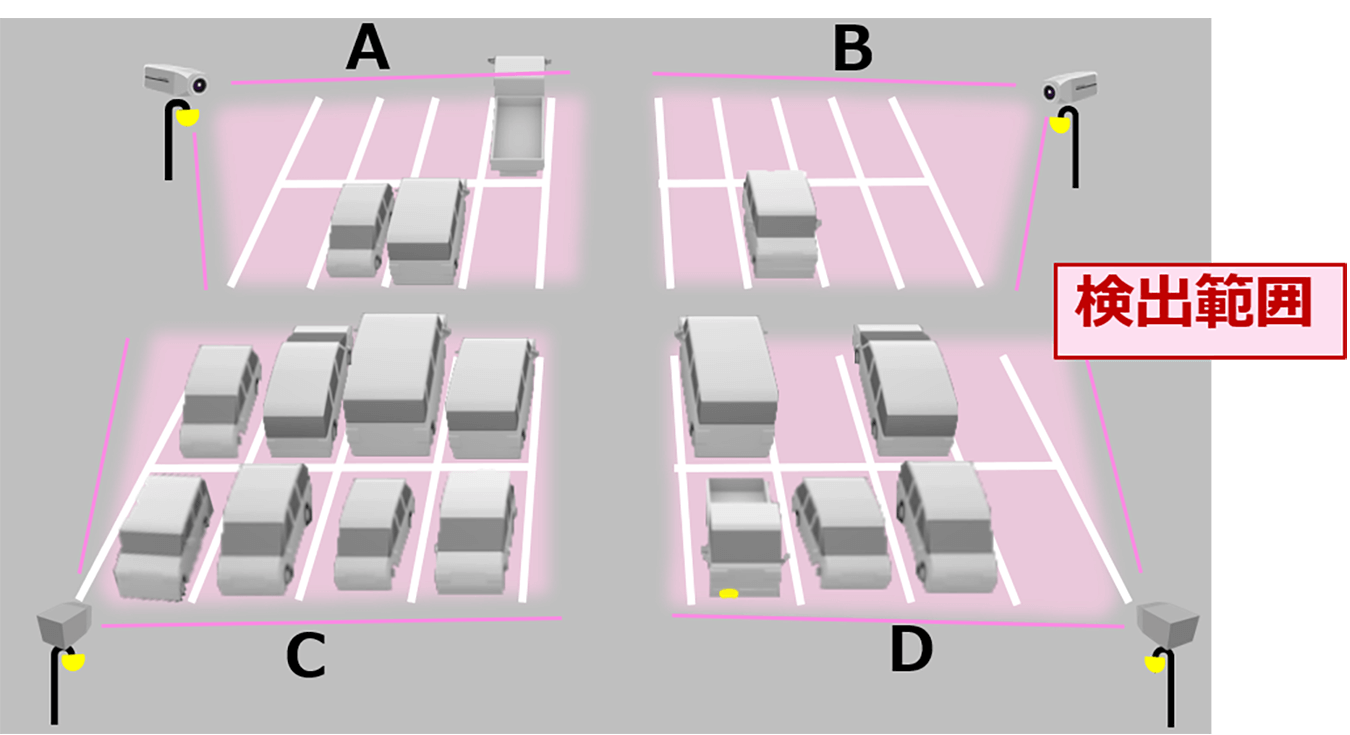 A

B

検出範囲

C

D