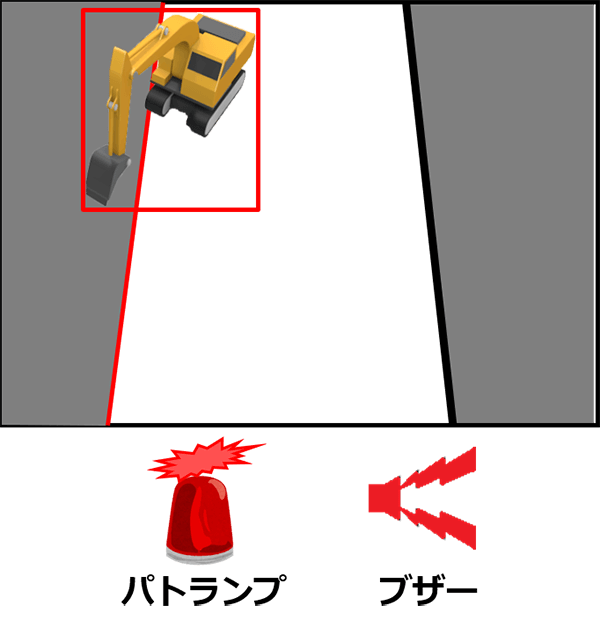 パトランプ

ブザー